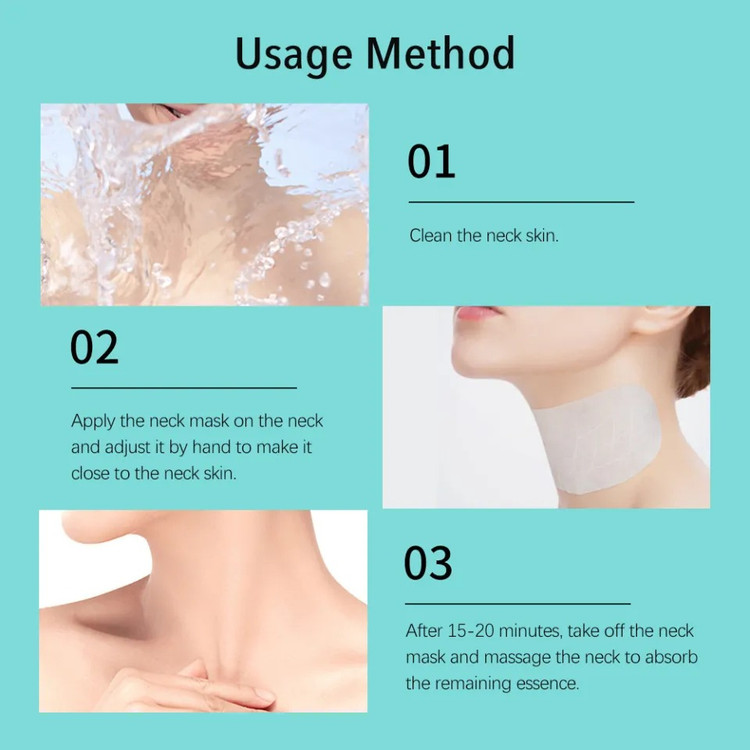 Usage Method

01

Clean the neck skin.

02

Apply the neck mask on the neck and adjust it by hand to make it close to the neck skin.

03

After 15-20 minutes, take off the neck mask and massage the neck to absorb the remaining essence.