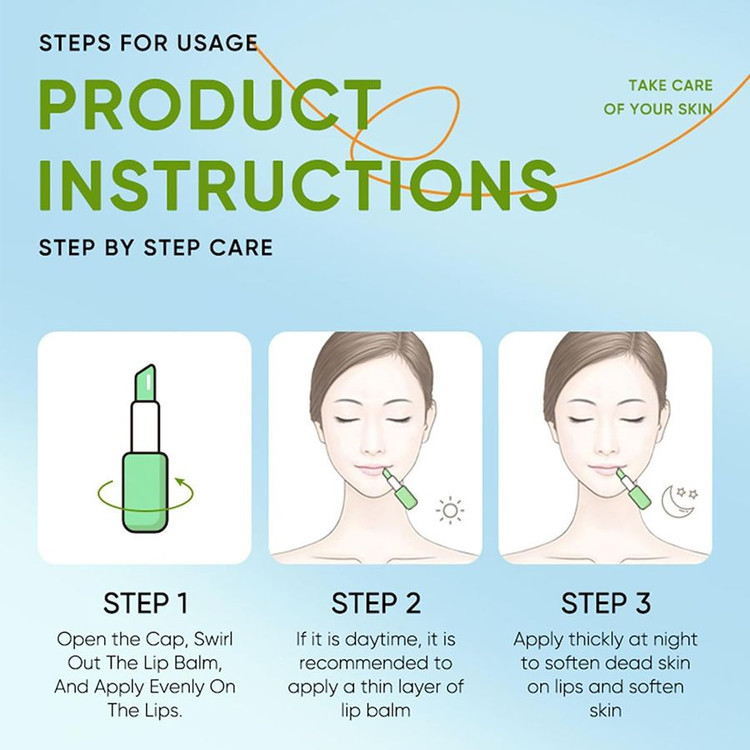 STEPS FOR USAGE

PRODUCT INSTRUCTIONS

TAKE CARE OF YOUR SKIN

STEP BY STEP CARE

STEP 1
Open the Cap, Swirl Out The Lip Balm, And Apply Evenly On The Lips.

STEP 2
If it is daytime, it is recommended to apply a thin layer of lip balm

STEP 3
Apply thickly at night to soften dead skin on lips and soften skin