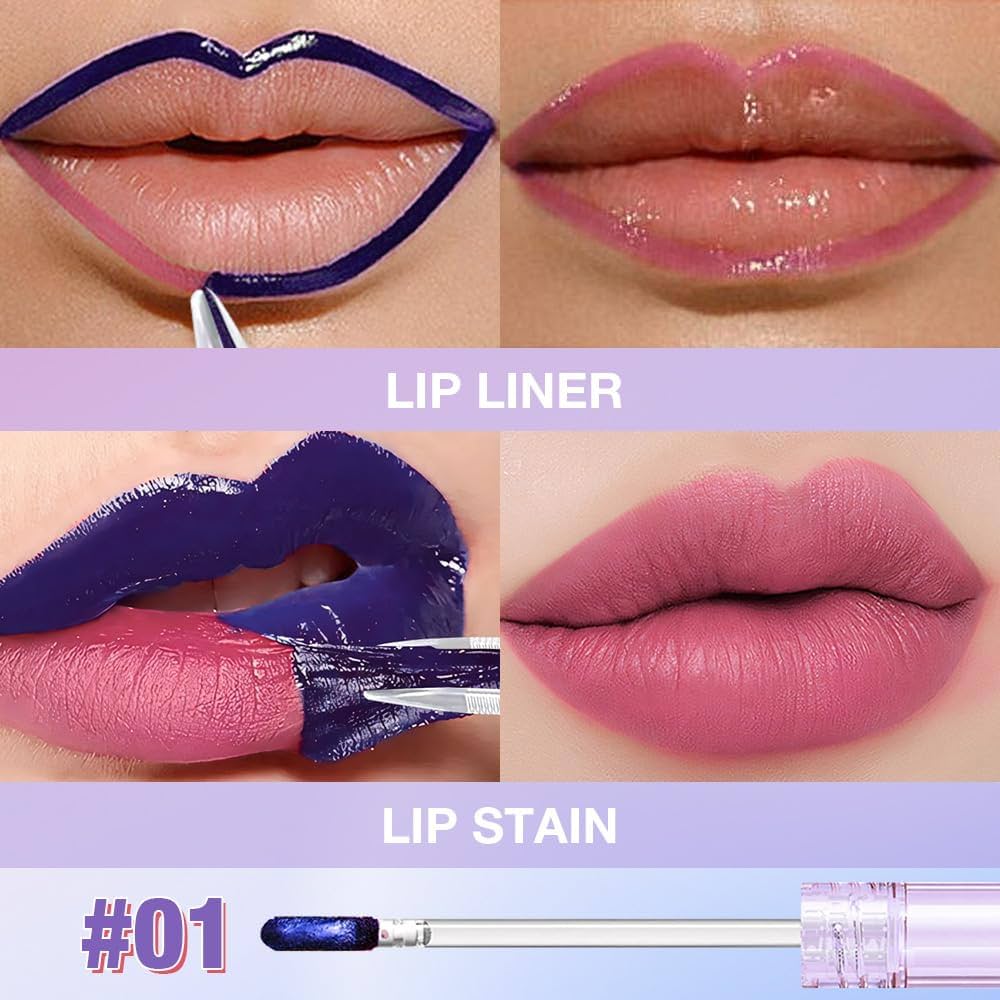 LIP LINER

LIP STAIN

#01