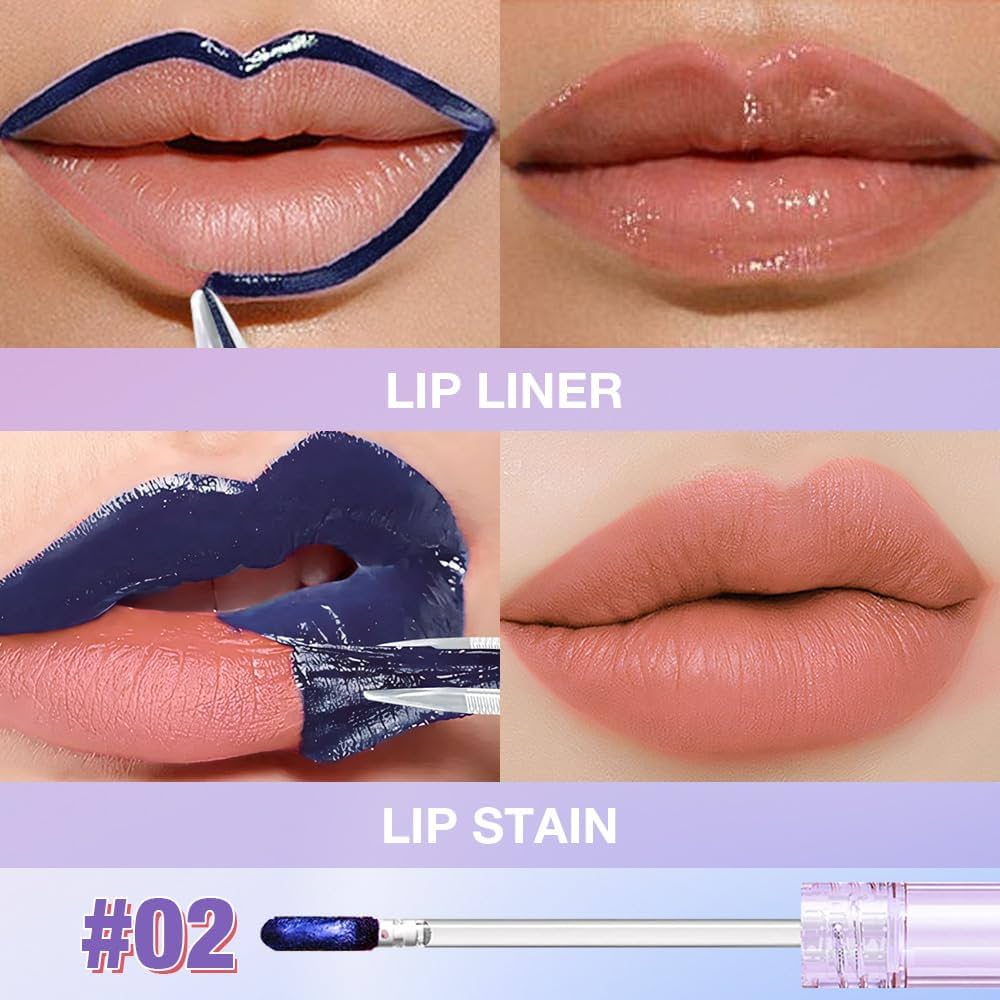 LIP LINER

LIP STAIN

#02